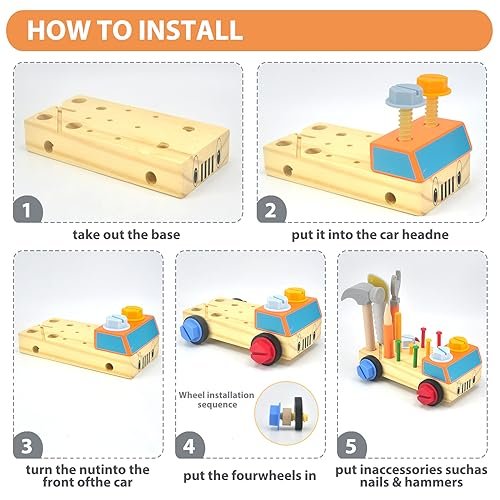 HOW TO INSTALL

1

take out the base

2

put it into the car headne

3

turn the nutinto the front ofthe car

Wheel installation sequence

4

put the fourwheels in

5

put inaccessories suchas nails & hammers